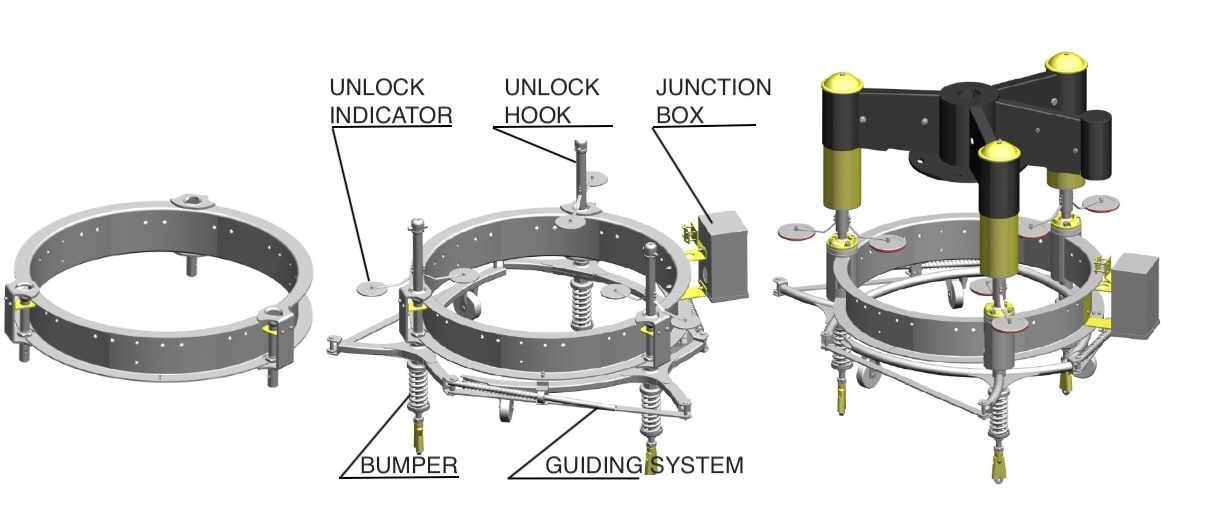 UNLOCK INDICATOR

UNLOCK HOOK

JUNCTION BOX

BUMPER

GUIDING SYSTEM