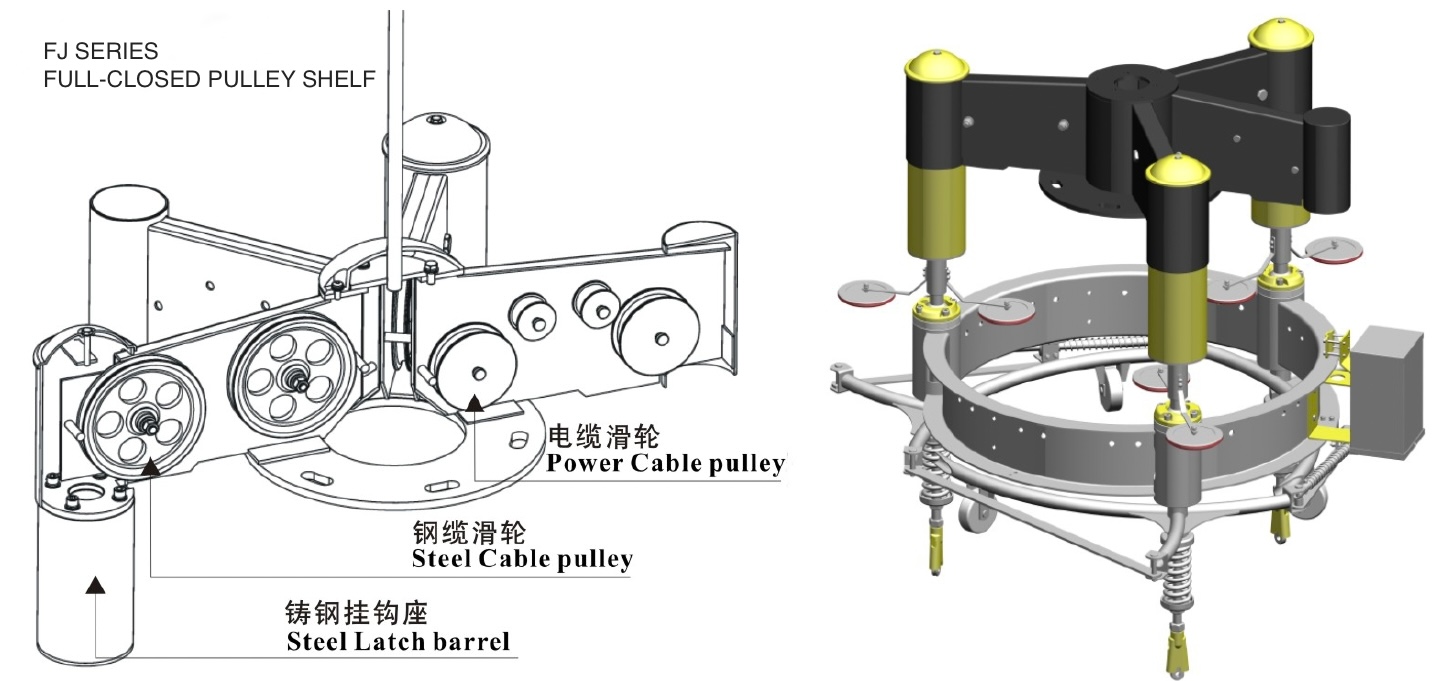 FJ SERIES
FULL-CLOSED PULLEY SHELF

电缆滑轮
Power Cable pulley

钢缆滑轮
Steel Cable pulley

铸钢挂钩座
Steel Latch barrel