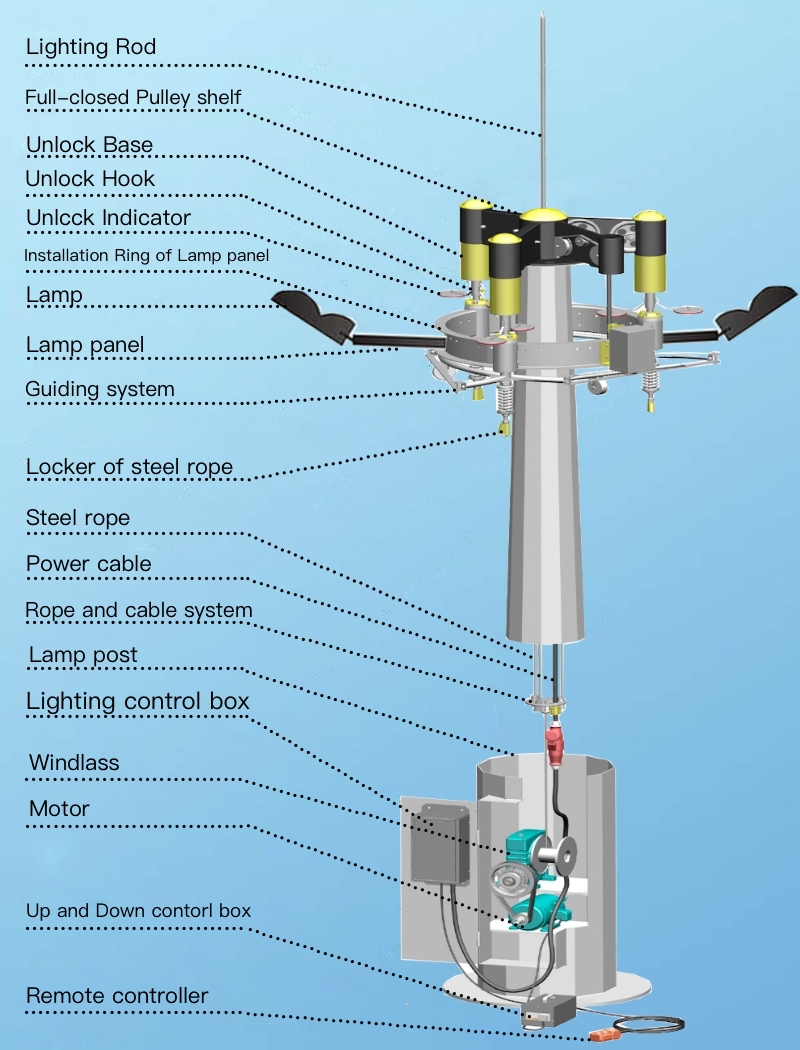 Lighting Rod
Full-closed Pulley shelf
Unlock Base
Unlock Hook
Unlcck Indicator
Installation Ring of Lamp panel
Lamp
Lamp panel
Guiding system
Locker of steel rope
Steel rope
Power cable
Rope and cable system
Lamp post
Lighting control box
Windlass
Motor
Up and Down contorl box
Remote controller