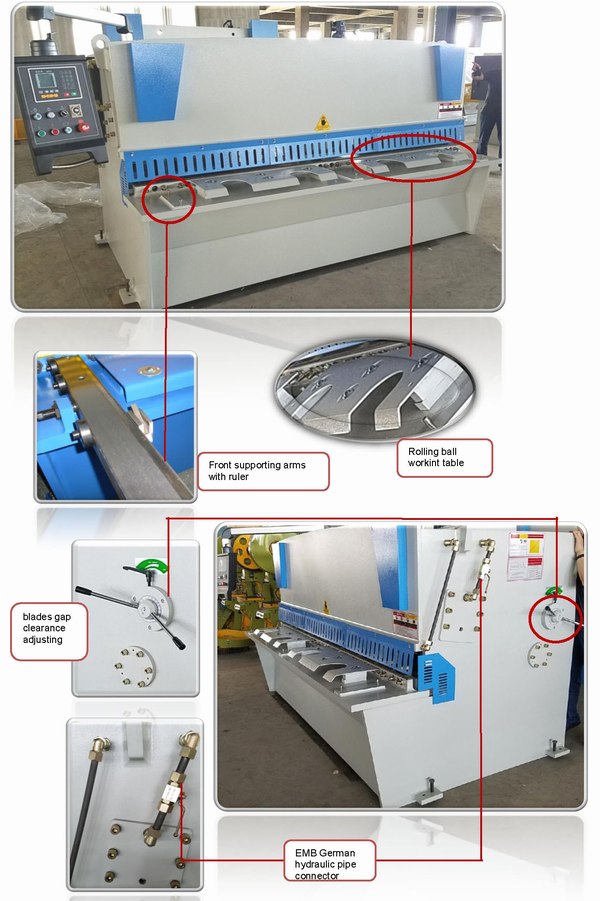 Front supporting arms with ruler

Rolling ball workint table

blades gap clearance adjusting

EMB German hydraulic pipe connector